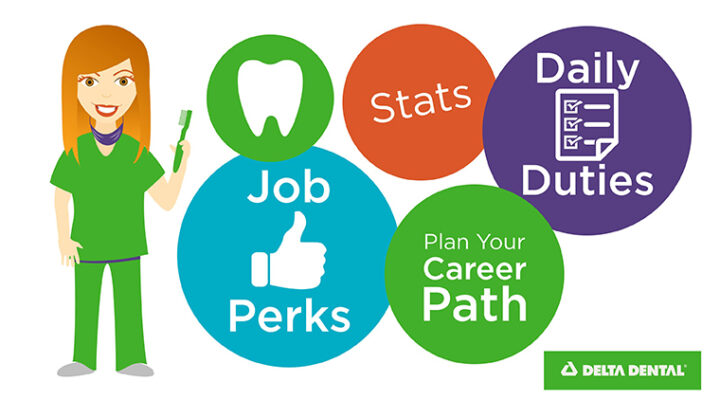 Stats

Daily Duties

Job Perks

Plan Your Career Path

DELTA DENTAL