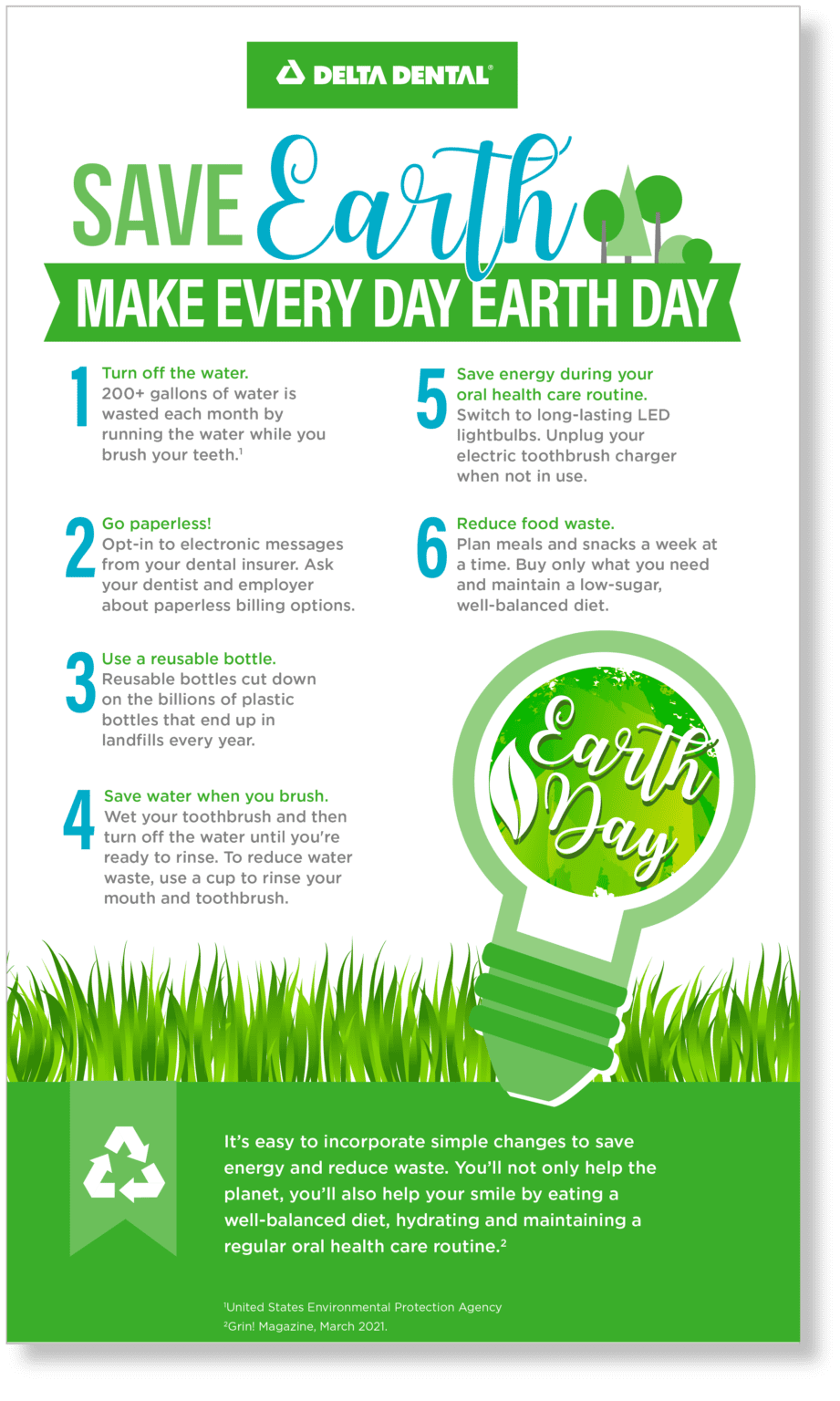 DELTA DENTAL®

SAVE Earth

MAKE EVERY DAY EARTH DAY

1 Turn off the water.
200+ gallons of water is wasted each month by running the water while you brush your teeth.$^1$

2 Go paperless!
Opt-in to electronic messages from your dental insurer. Ask your dentist and employer about paperless billing options.

3 Use a reusable bottle.
Reusable bottles cut down on the billions of plastic bottles that end up in landfills every year.

4 Save water when you brush.
Wet your toothbrush and then turn off the water until you're ready to rinse. To reduce water waste, use a cup to rinse your mouth and toothbrush.

5 Save energy during your oral health care routine.
Switch to long-lasting LED lightbulbs. Unplug your electric toothbrush charger when not in use.

6 Reduce food waste.
Plan meals and snacks a week at a time. Buy only what you need and maintain a low-sugar, well-balanced diet.

Earth Day

It's easy to incorporate simple changes to save energy and reduce waste. You'll not only help the planet, you'll also help your smile by eating a well-balanced diet, hydrating and maintaining a regular oral health care routine.$^2$

$^1$United States Environmental Protection Agency
$^2$Grin! Magazine, March 2021.