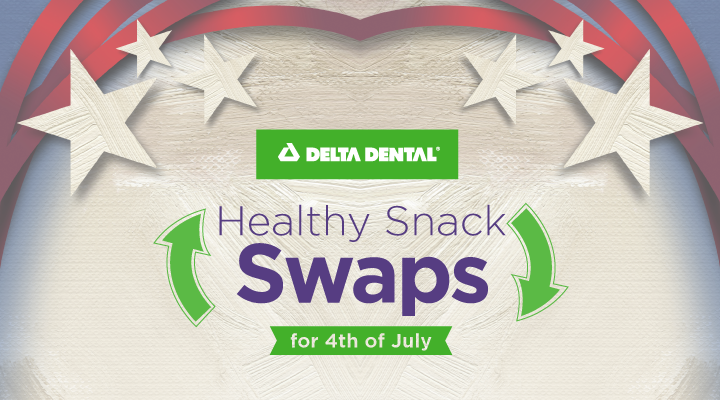 DELTA DENTAL®

Healthy Snack Swaps

for 4th of July