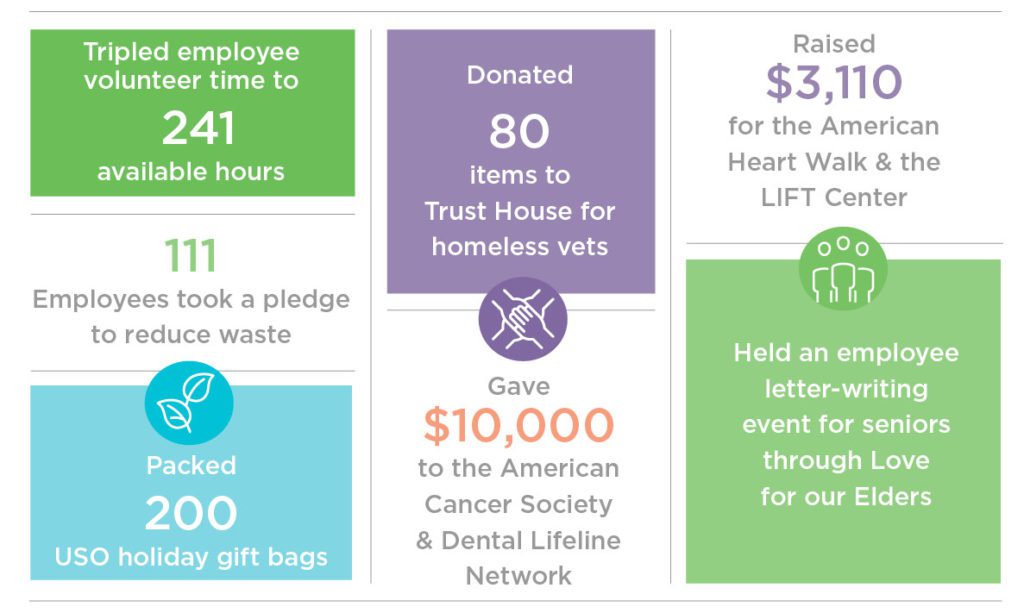 Tripled employee volunteer time to
241
available hours

111
Employees took a pledge to reduce waste

Packed
200
USO holiday gift bags

Donated
80
items to Trust House for homeless vets

Gave
$10,000
to the American Cancer Society & Dental Lifeline Network

Raised
$3,110
for the American Heart Walk & the LIFT Center

Held an employee letter-writing event for seniors through Love for our Elders